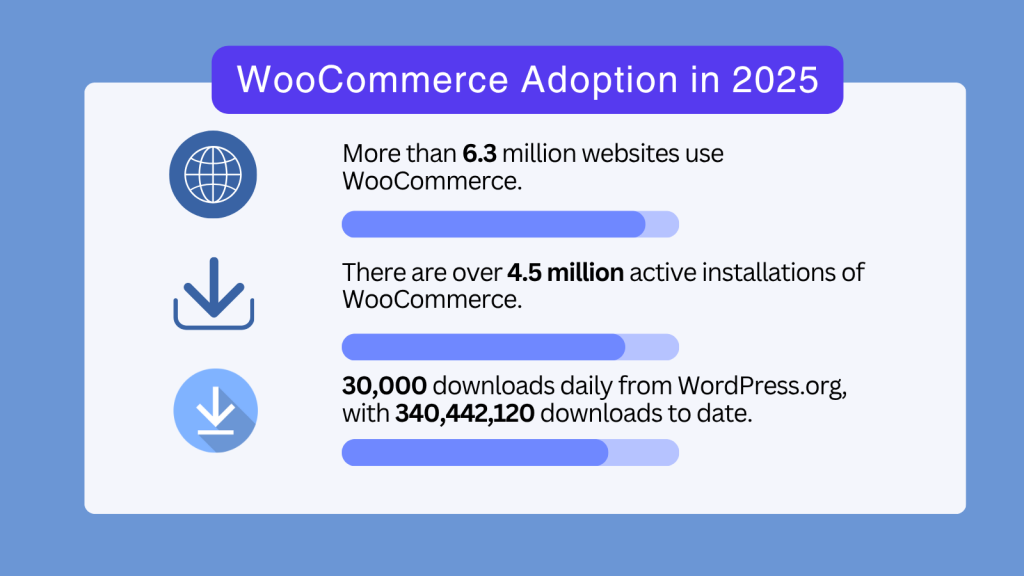 WooCommerce Adoption in 2025

More than 6.3 million websites use WooCommerce.

There are over 4.5 million active installations of WooCommerce.

30,000 downloads daily from WordPress.org, with 340,442,120 downloads to date.